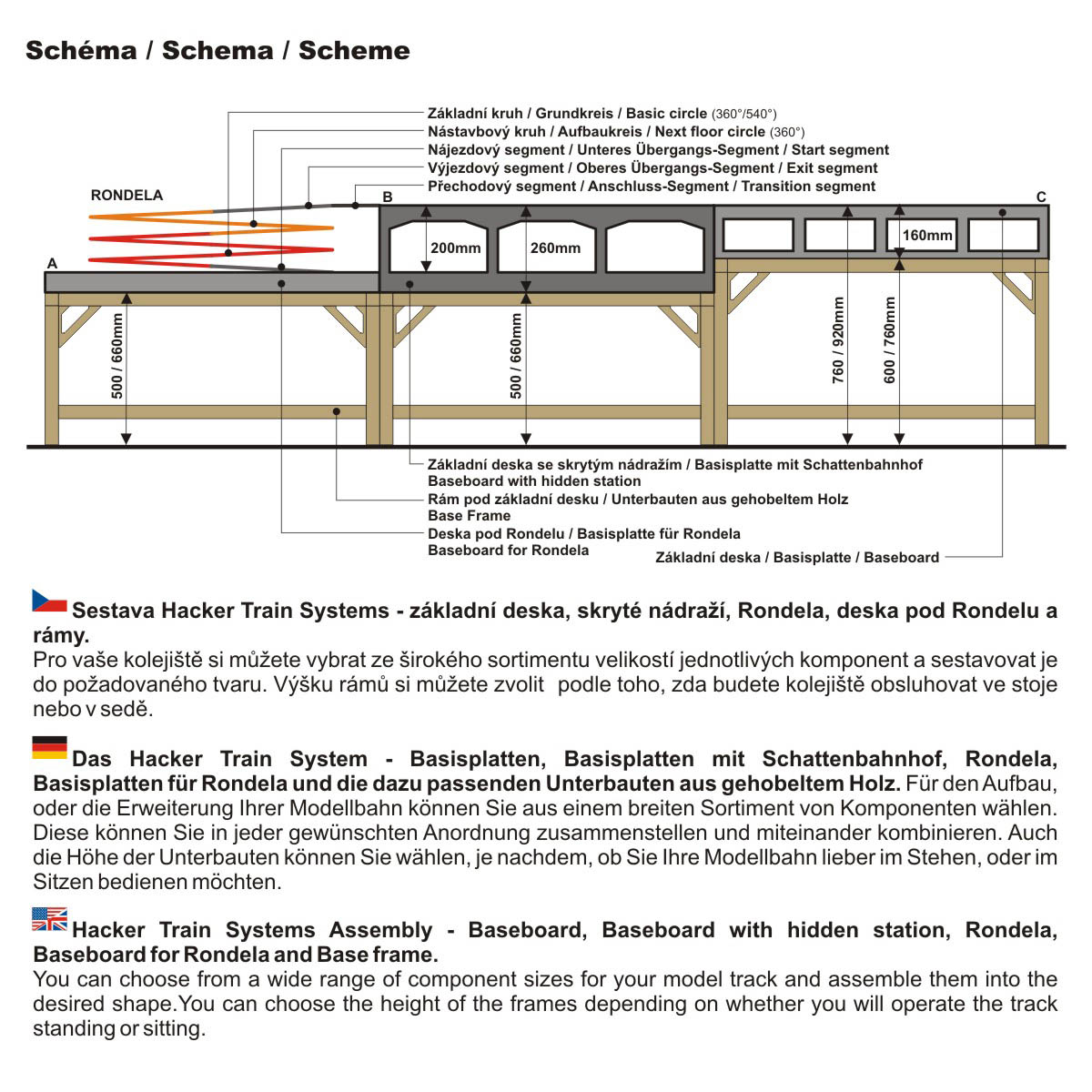 Schéma / Schema / Scheme

Základní kruh / Grundkreis / Basic circle (360°/540°)
Nástavbový kruh / Aufbaukreis / Next floor circle (360°)
Nájezdový segment / Unteres Übergangs-Segment / Start segment
Výjezdový segment / Oberes Übergangs-Segment / Exit segment
Přechodový segment / Anschluss-Segment / Transition segment

RONDELA
A
B
C
200mm
260mm
160mm
500 / 660mm
500 / 660mm
760 / 920mm
600 / 760mm

Základní deska se skrytým nádražím / Basisplatte mit Schattenbahnhof
Baseboard with hidden station
Rám pod základní desku / Unterbauten aus gehobeltem Holz
Base Frame
Deska pod Rondelu / Basisplatte für Rondela
Baseboard for Rondela
Základní deska / Basisplatte / Baseboard

Sestava Hacker Train Systems - základní deska, skryté nádraží, Rondela, deska pod Rondelu a rámy.
Pro vaše kolejiště si můžete vybrat ze širokého sortimentu velikostí jednotlivých komponent a sestavovat je do požadovaného tvaru. Výšku rámů si můžete zvolit podle toho, zda budete kolejiště obsluhovat ve stoje nebo v sedě.

Das Hacker Train System - Basisplatten, Basisplatten mit Schattenbahnhof, Rondela, Basisplatten für Rondela und die dazu passenden Unterbauten aus gehobeltem Holz. Für den Aufbau, oder die Erweiterung Ihrer Modellbahn können Sie aus einem breiten Sortiment von Komponenten wählen. Diese können Sie in jeder gewünschten Anordnung zusammenstellen und miteinander kombinieren. Auch die Höhe der Unterbauten können Sie wählen, je nachdem, ob Sie Ihre Modellbahn lieber im Stehen, oder im Sitzen bedienen möchten.

Hacker Train Systems Assembly - Baseboard, Baseboard with hidden station, Rondela, Baseboard for Rondela and Base frame.
You can choose from a wide range of component sizes for your model track and assemble them into the desired shape.You can choose the height of the frames depending on whether you will operate the track standing or sitting.