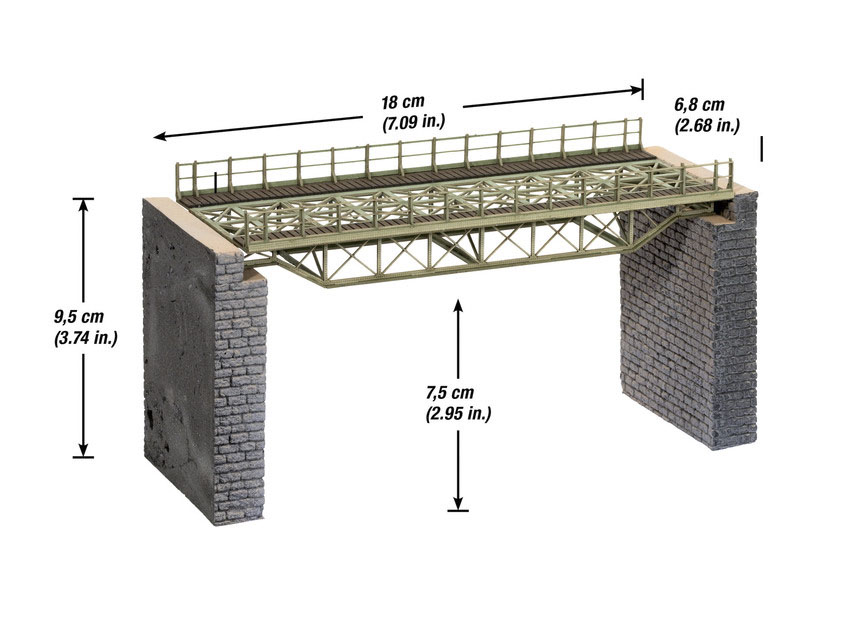 18 cm
(7.09 in.)

6,8 cm
(2.68 in.)

9,5 cm
(3.74 in.)

7,5 cm
(2.95 in.)