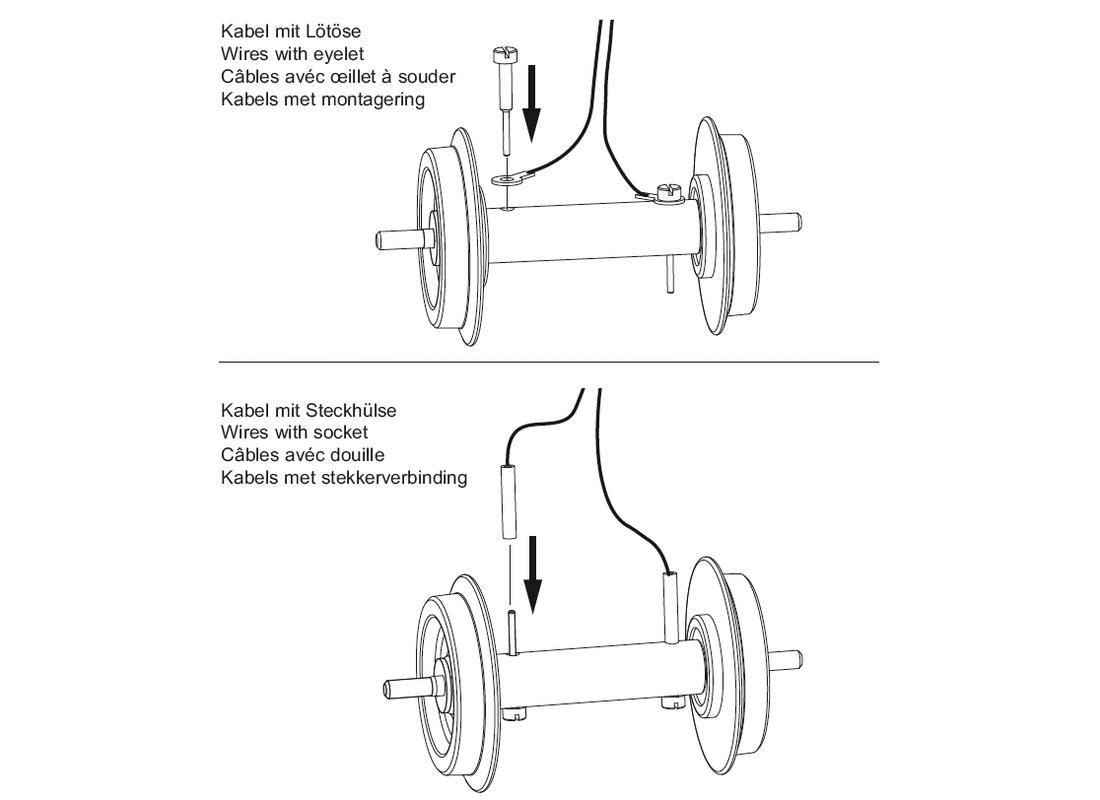 Kabel mit Lötöse
Wires with eyelet
Câbles avéc œillet à souder
Kabels met montagering

Kabel mit Steckhülse
Wires with socket
Câbles avéc douille
Kabels met stekkerverbinding